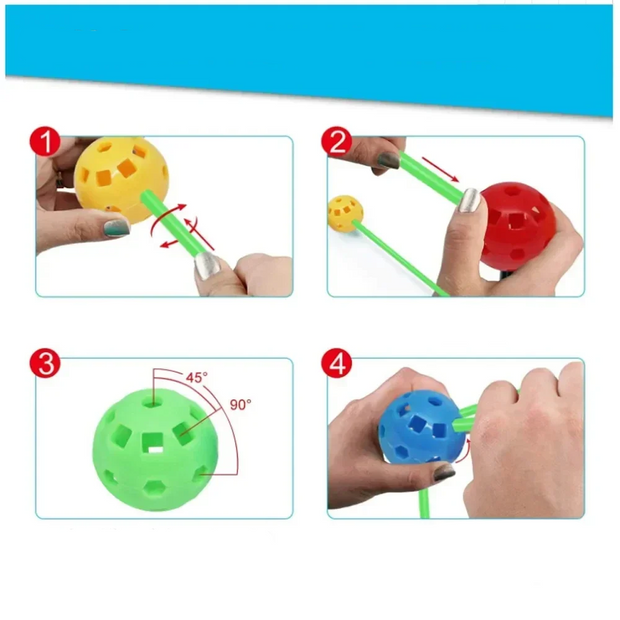 1

2

3

45°

90°

4