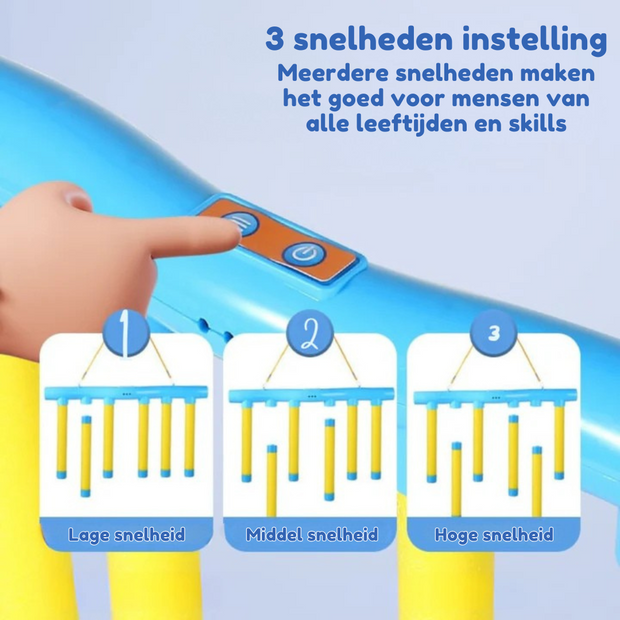 3 snelheden instelling
Meerdere snelheden maken het goed voor mensen van alle leeftijden en skills

1
Lage snelheid

2
Middel snelheid

3
Hoge snelheid